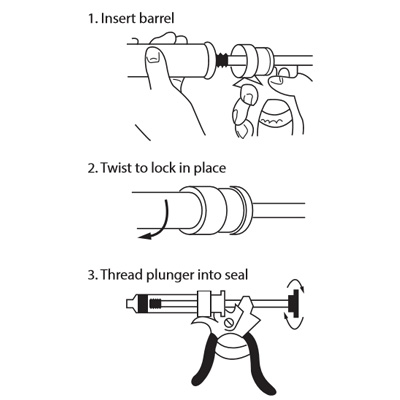 1. Insert barrel

2. Twist to lock in place

3. Thread plunger into seal